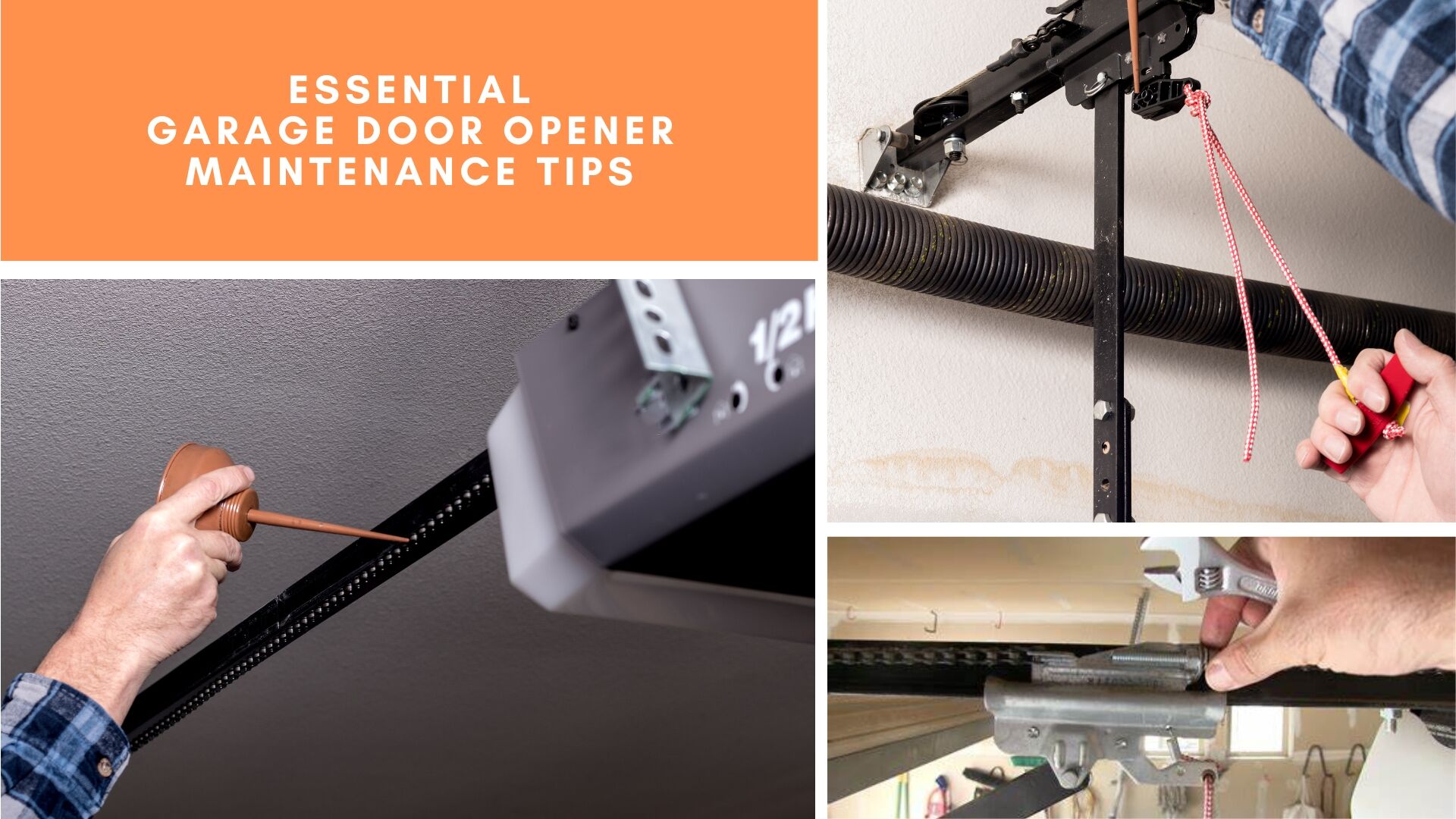 ESSENTIAL
GARAGE DOOR OPENER
MAINTENANCE TIPS

1/2