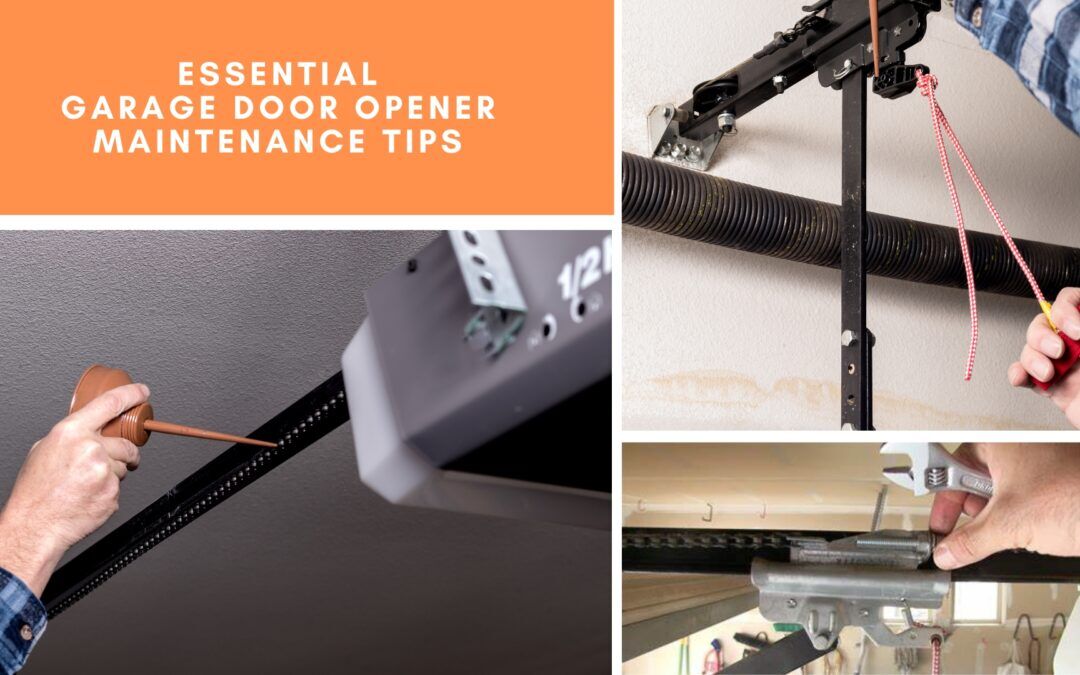 ESSENTIAL
GARAGE DOOR OPENER
MAINTENANCE TIPS

1/2